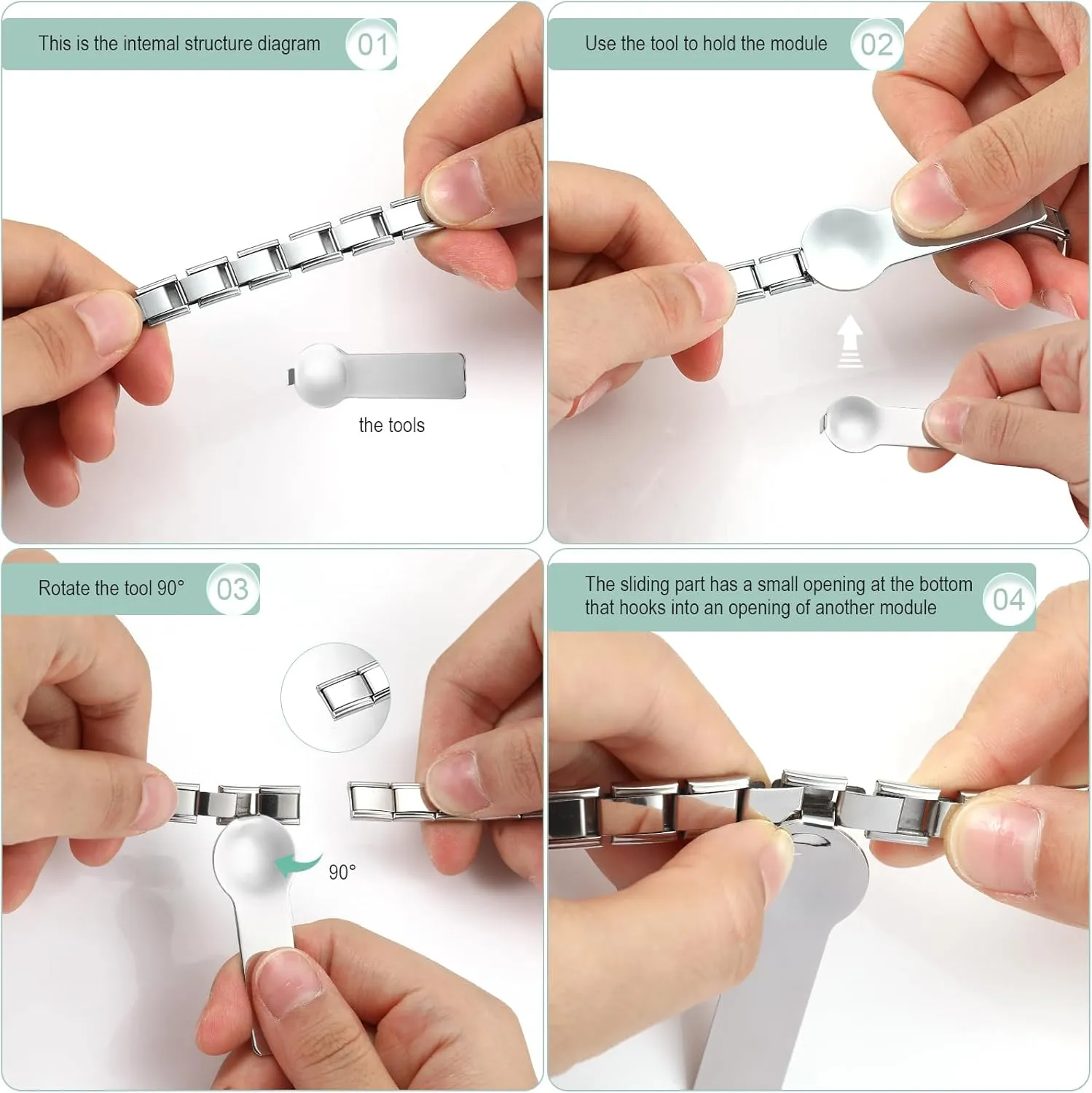 This is the intemal structure diagram 01

the tools

Use the tool to hold the module 02

Rotate the tool 90° 03

90°

The sliding part has a small opening at the bottom that hooks into an opening of another module 04